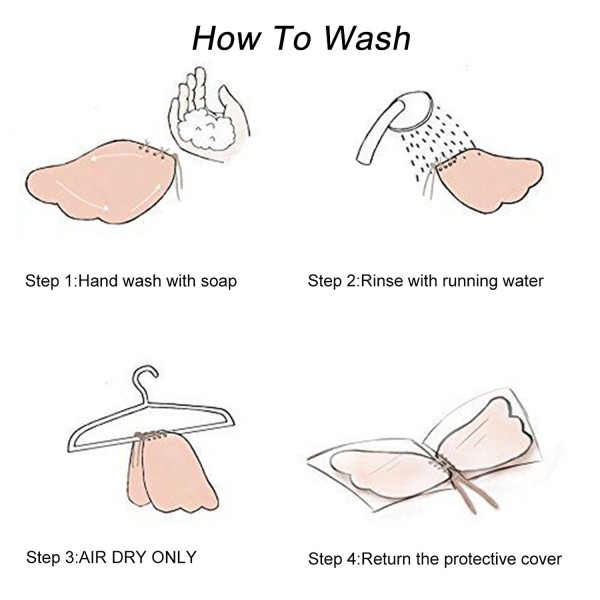 How To Wash

Step 1:Hand wash with soap

Step 2:Rinse with running water

Step 3:AIR DRY ONLY

Step 4:Return the protective cover